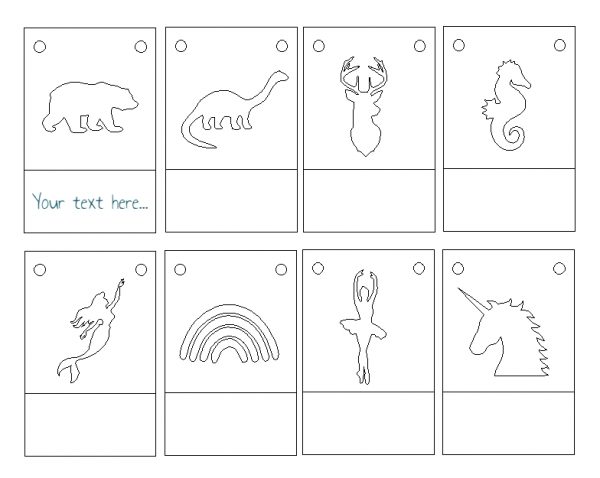 Your text here...